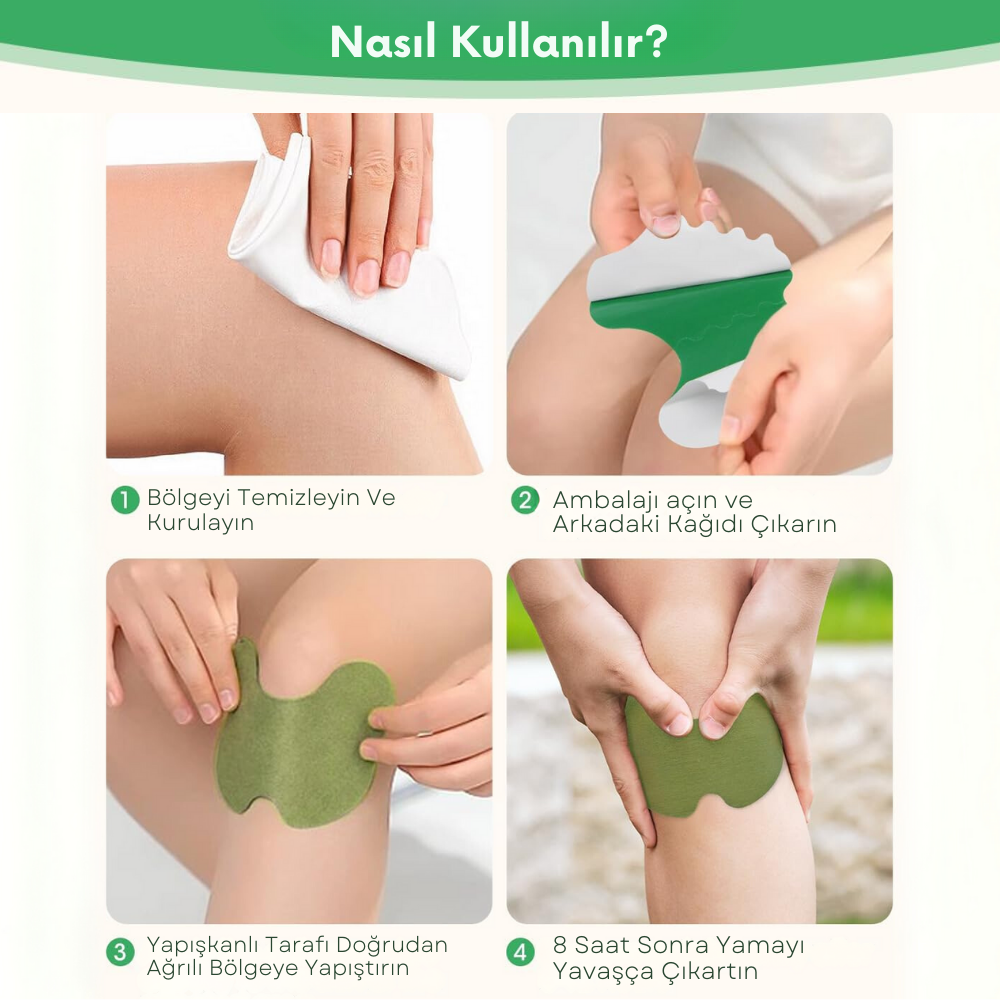 Nasıl Kullanılır?

1 Bölgeyi Temizleyin Ve Kurulayın

2 Ambalajı açın ve Arkadaki Kağıdı Çıkarın

3 Yapışkanlı Tarafı Doğrudan Ağrılı Bölgeye Yapıştırın

4 8 Saat Sonra Yamayı Yavaşça Çıkartın