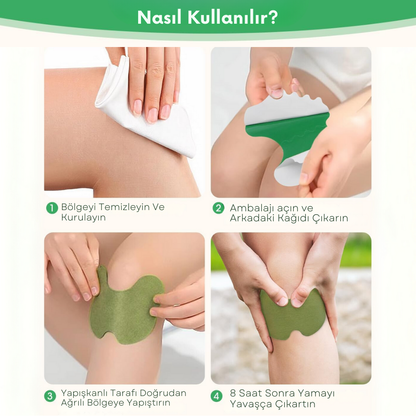 Nasıl Kullanılır?

1 Bölgeyi Temizleyin Ve Kurulayın

2 Ambalajı açın ve Arkadaki Kağıdı Çıkarın

3 Yapışkanlı Tarafı Doğrudan Ağrılı Bölgeye Yapıştırın

4 8 Saat Sonra Yamayı Yavaşça Çıkartın